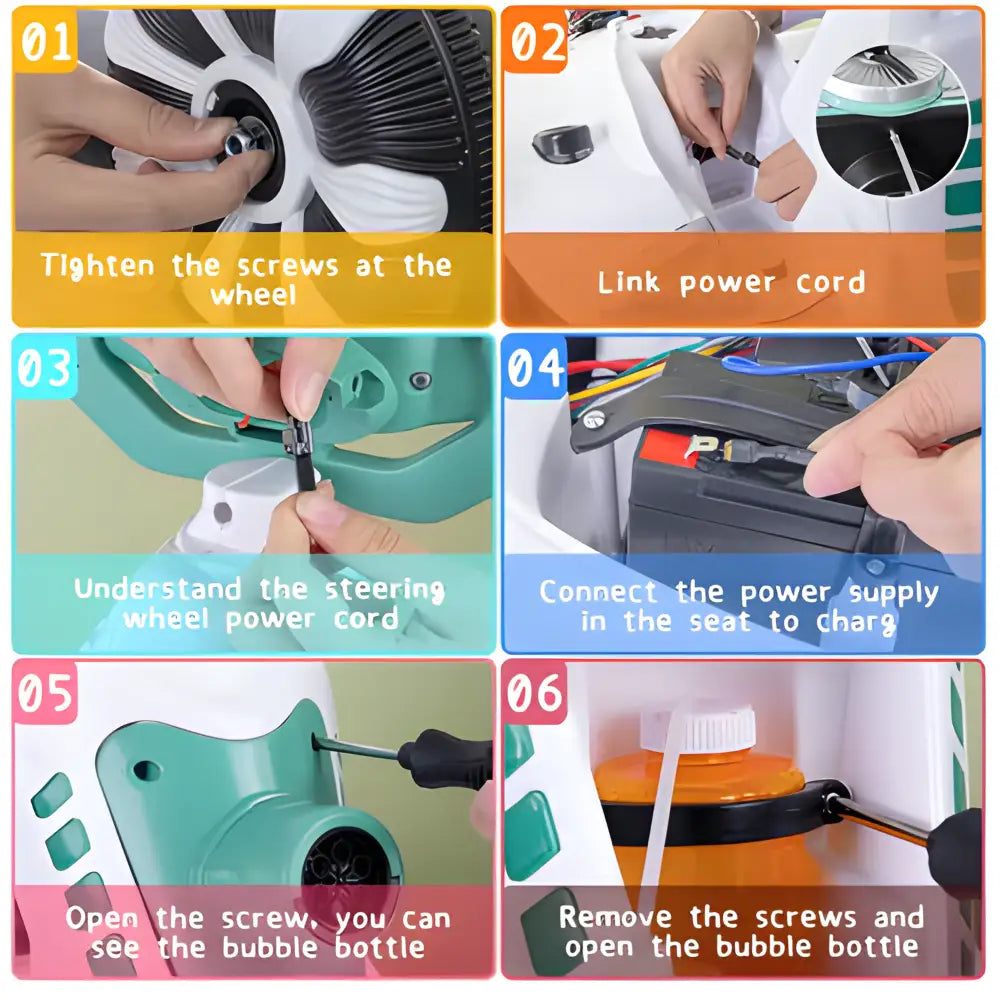 01

Tighten the screws at the wheel

02

Link power cord

03

Understand the steering wheel power cord

04

Connect the power supply in the seat to charg

05

Open the screw, you can see the bubble bottle

06

Remove the screws and open the bubble bottle