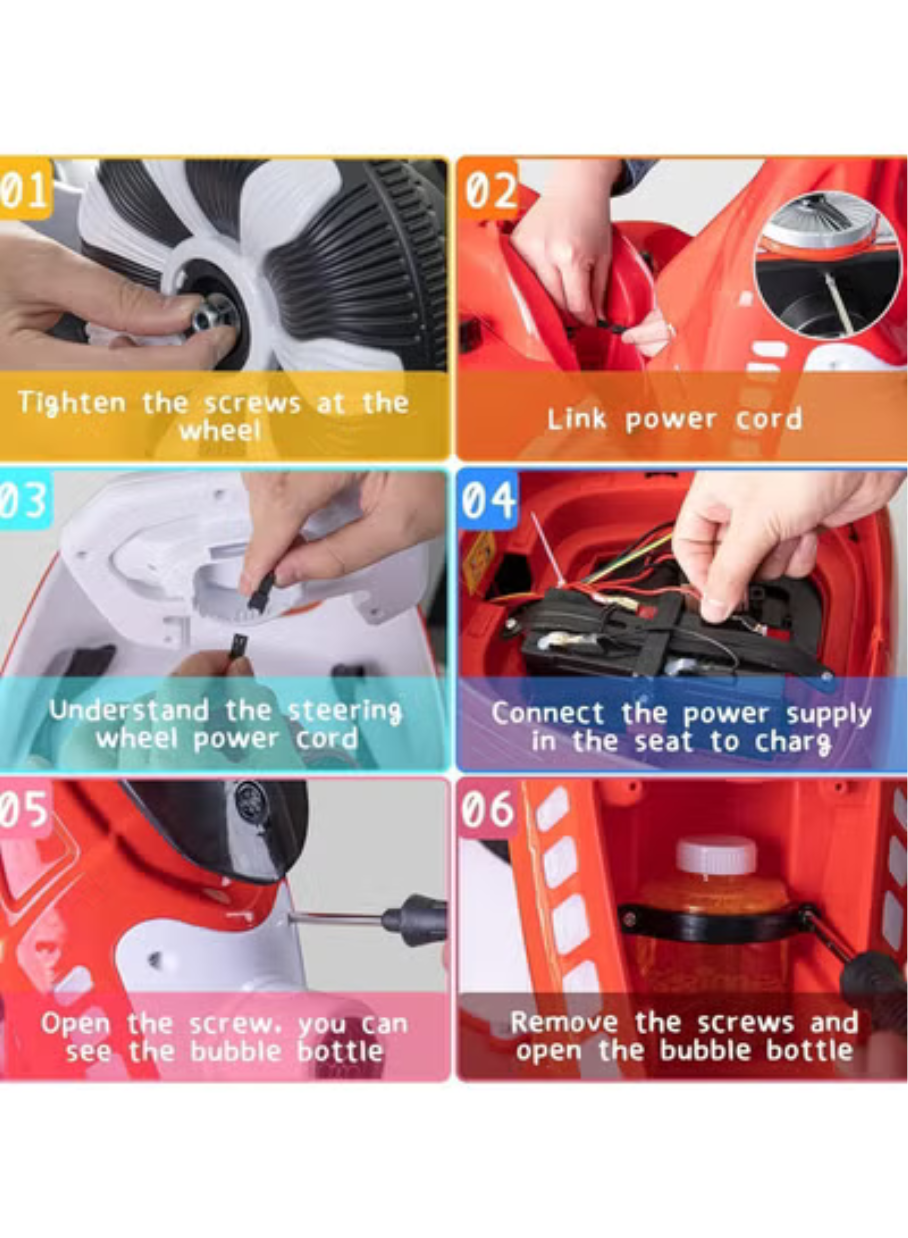 01

Tighten the screws at the wheel

02

Link power cord

03

Understand the steering wheel power cord

04

Connect the power supply in the seat to charg

05

Open the screw, you can see the bubble bottle

06

Remove the screws and open the bubble bottle